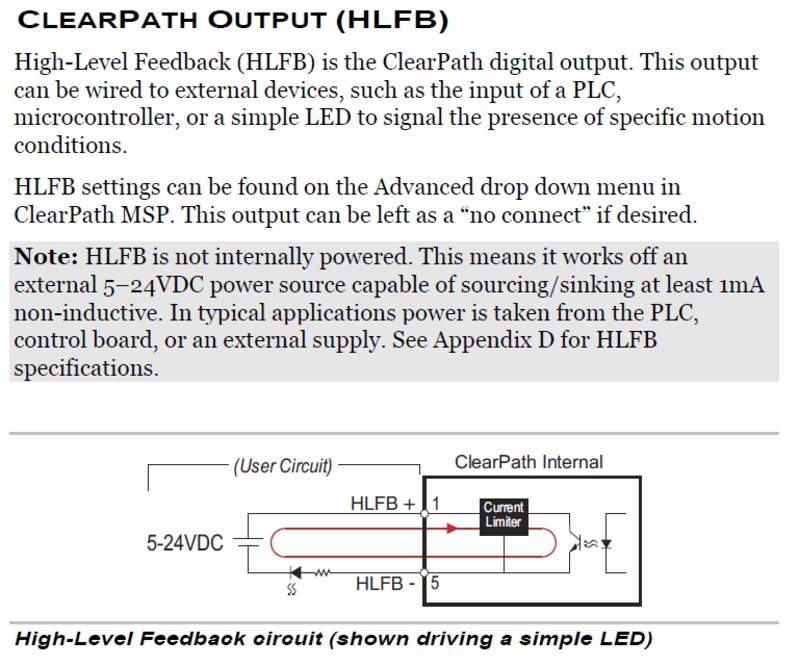 CLEARPATH OUTPUT (HLFB)

High-Level Feedback (HLFB) is the ClearPath digital output. This output can be wired to external devices, such as the input of a PLC, microcontroller, or a simple LED to signal the presence of specific motion conditions.

HLFB settings can be found on the Advanced drop down menu in ClearPath MSP. This output can be left as a "no connect" if desired.

Note: HLFB is not internally powered. This means it works off an external 5–24VDC power source capable of sourcing/sinking at least 1mA non-inductive. In typical applications power is taken from the PLC, control board, or an external supply. See Appendix D for HLFB specifications.

(User Circuit)
ClearPath Internal
HLFB +
1
Current Limiter
5-24VDC
HLFB -
5

High-Level Feedback circuit (shown driving a simple LED)